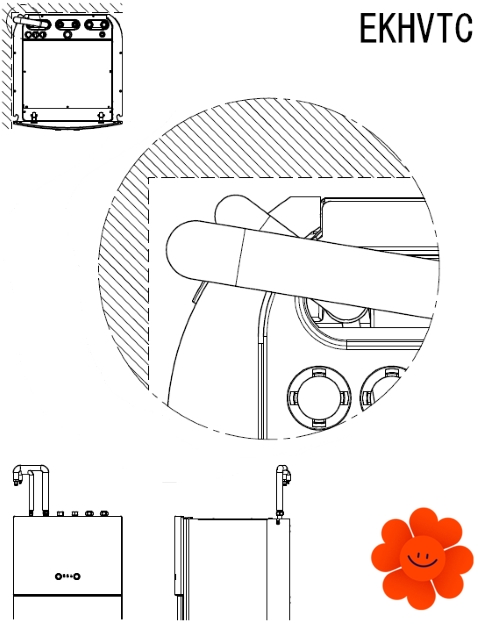 EKHVTC