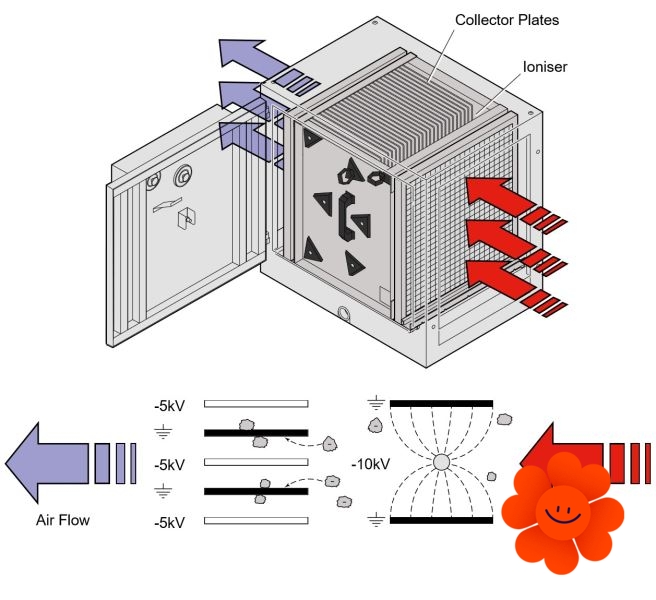 Collector Plates

Ioniser

-5kV

-5kV

-10kV

-5kV

Air Flow