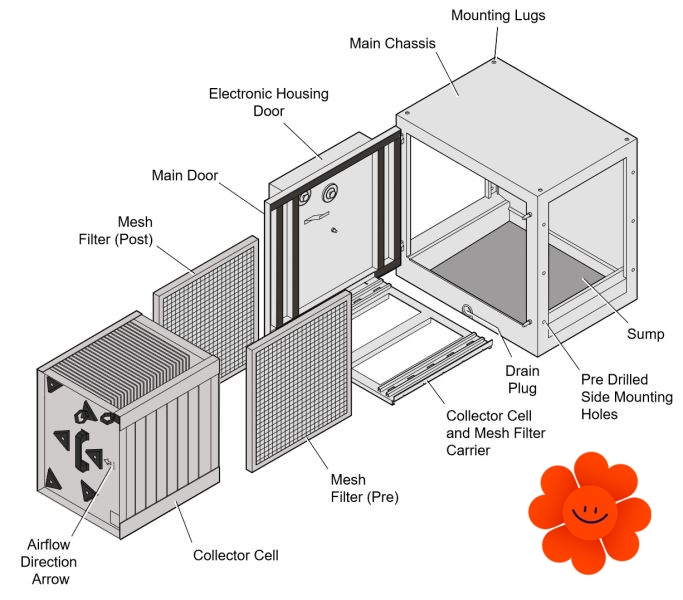 Mounting Lugs

Main Chassis

Electronic Housing Door

Main Door

Mesh Filter (Post)

Sump

Drain Plug

Pre Drilled Side Mounting Holes

Collector Cell and Mesh Filter Carrier

Mesh Filter (Pre)

Airflow Direction Arrow

Collector Cell