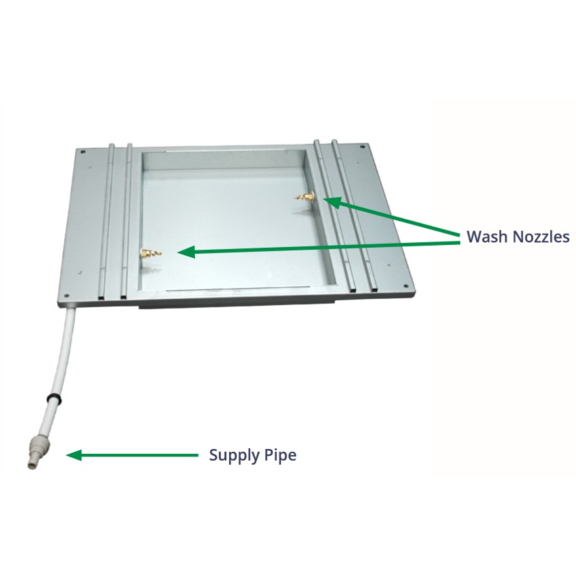 Wash Nozzles

Supply Pipe