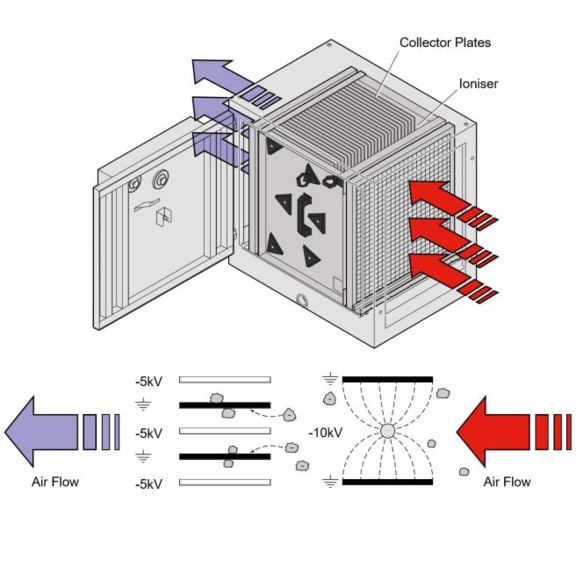 Collector Plates
Ioniser

-5kV
-5kV
-5kV
-10kV

Air Flow
Air Flow