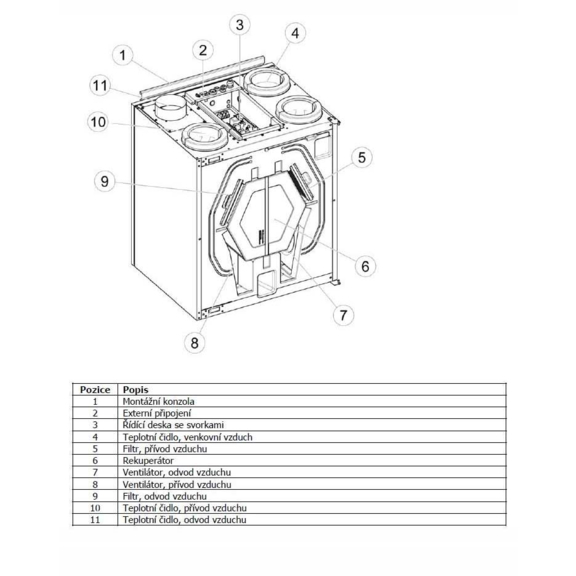 1
2
3
4
11
10
5
9
6
7
8

| Pozice | Popis |
|---|---|
| 1 | Montážní konzola |
| 2 | Externí připojení |
| 3 | Řídící deska se svorkami |
| 4 | Teplotní čidlo, venkovní vzduch |
| 5 | Filtr, přívod vzduchu |
| 6 | Rekuperátor |
| 7 | Ventilátor, odvod vzduchu |
| 8 | Ventilátor, přívod vzduchu |
| 9 | Filtr, odvod vzduchu |
| 10 | Teplotní čidlo, přívod vzduchu |
| 11 | Teplotní čidlo, odvod vzduchu |