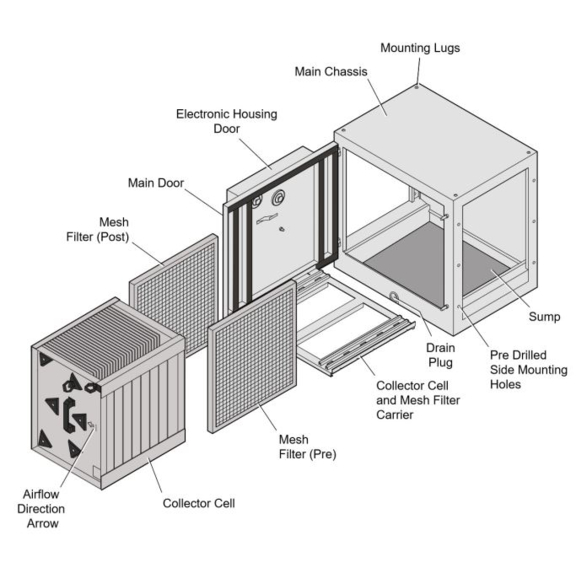 Mounting Lugs

Main Chassis

Electronic Housing Door

Main Door

Mesh Filter (Post)

Sump

Drain Plug

Pre Drilled Side Mounting Holes

Collector Cell and Mesh Filter Carrier

Mesh Filter (Pre)

Airflow Direction Arrow

Collector Cell